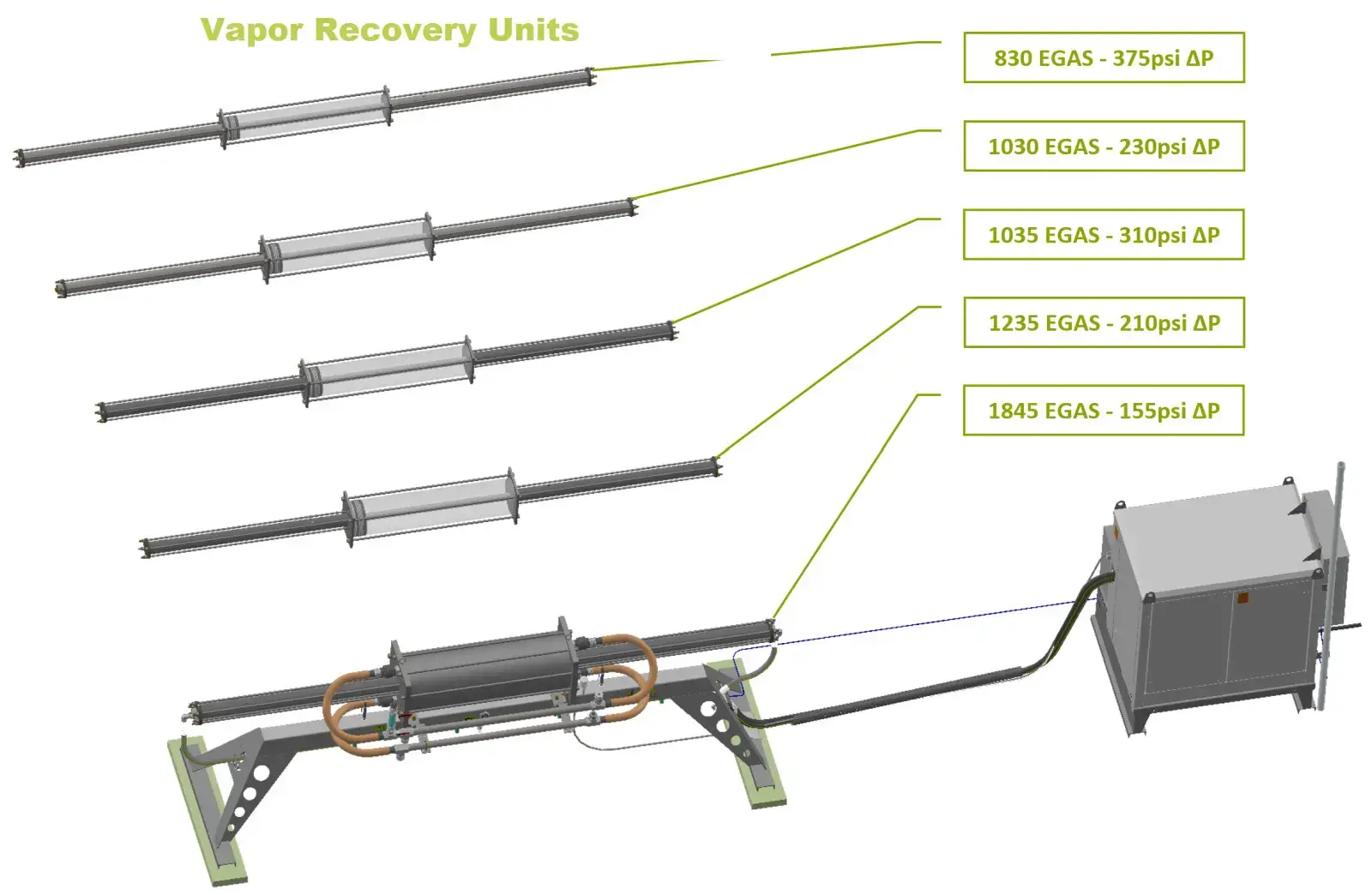 Vapor Recovery Units

830 EGAS - 375psi ΔP

1030 EGAS - 230psi ΔP

1035 EGAS - 310psi ΔP

1235 EGAS - 210psi ΔP

1845 EGAS - 155psi ΔP